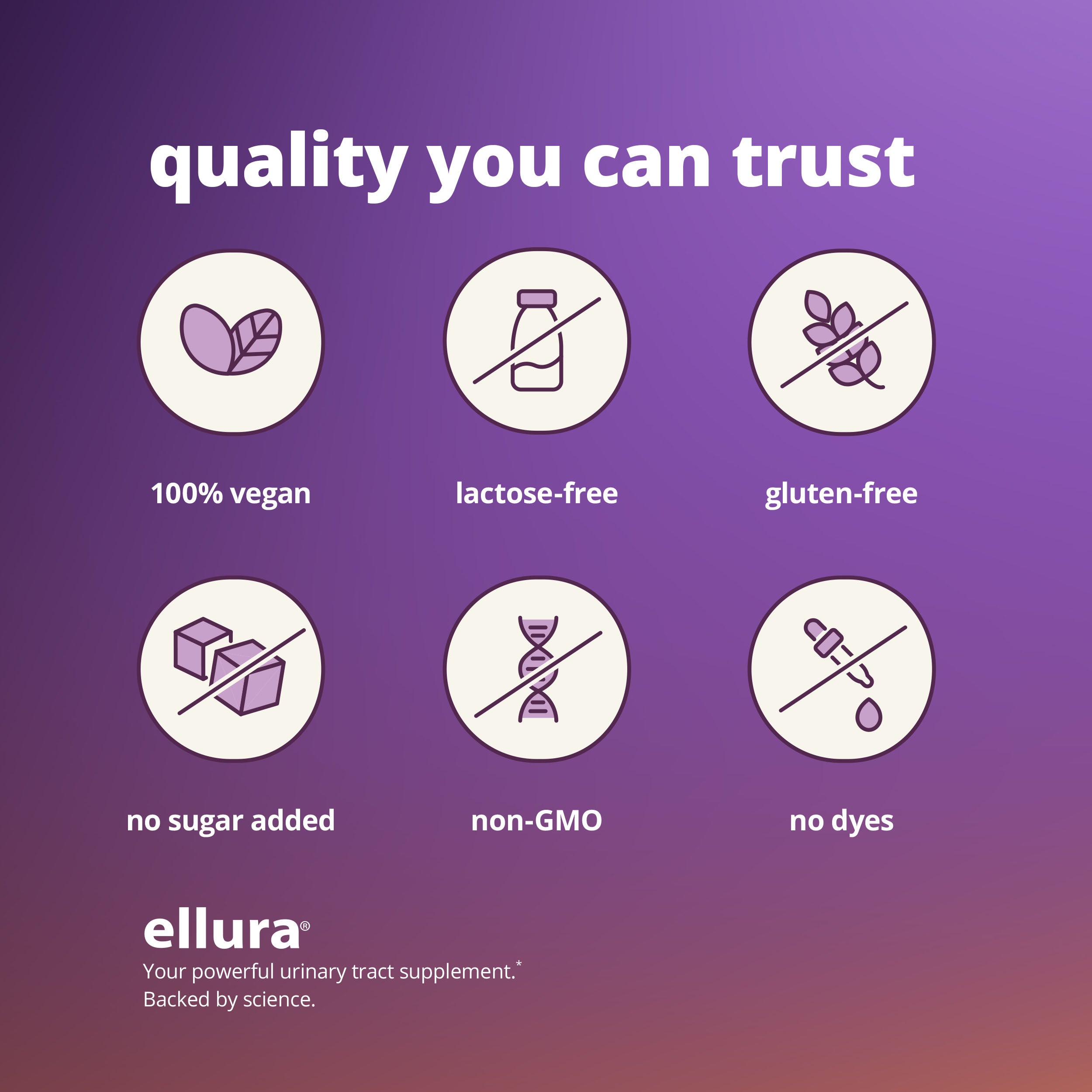 quality you can trust

100% vegan

lactose-free

gluten-free

no sugar added

non-GMO

no dyes

ellura®

Your powerful urinary tract supplement.$^{*}$
Backed by science.